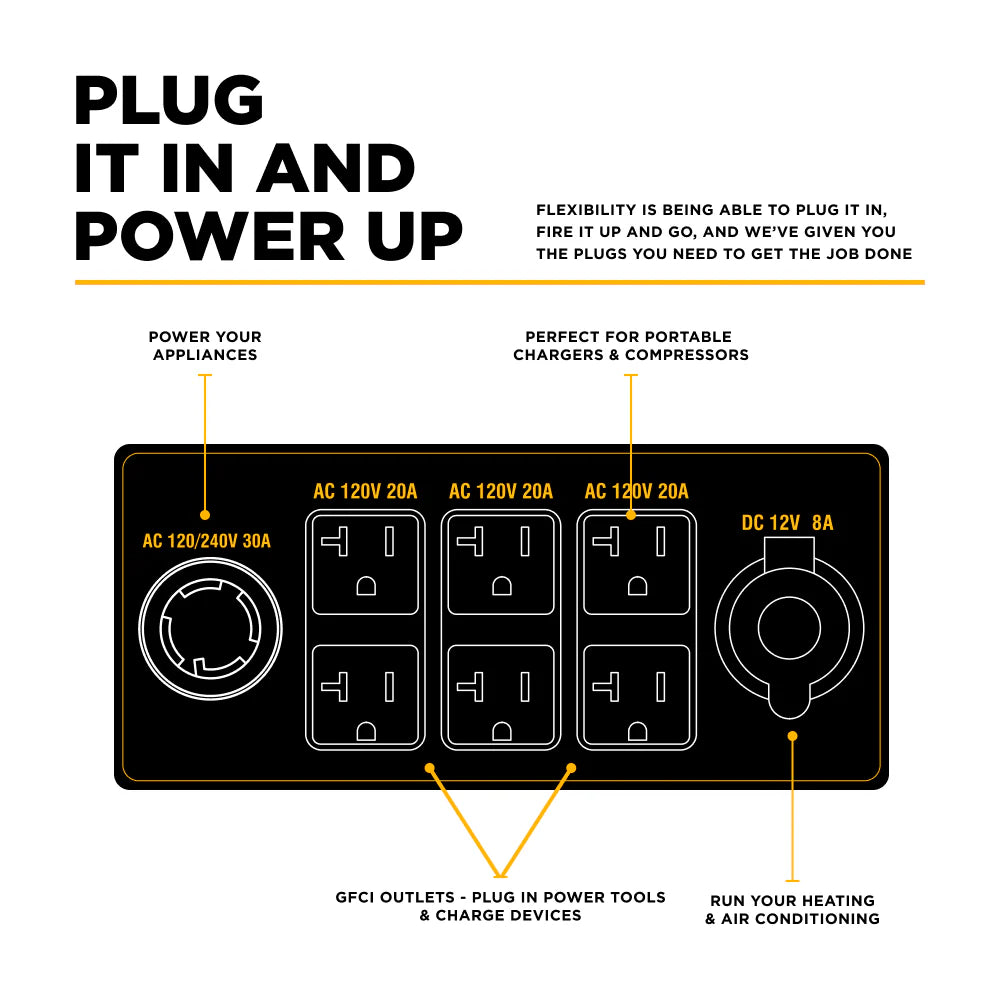 PLUG IT IN AND POWER UP

FLEXIBILITY IS BEING ABLE TO PLUG IT IN, FIRE IT UP AND GO, AND WE'VE GIVEN YOU THE PLUGS YOU NEED TO GET THE JOB DONE

POWER YOUR APPLIANCES

PERFECT FOR PORTABLE CHARGERS & COMPRESSORS

AC 120/240V 30A

AC 120V 20A

AC 120V 20A

AC 120V 20A

DC 12V 8A

GFCI OUTLETS - PLUG IN POWER TOOLS & CHARGE DEVICES

RUN YOUR HEATING & AIR CONDITIONING