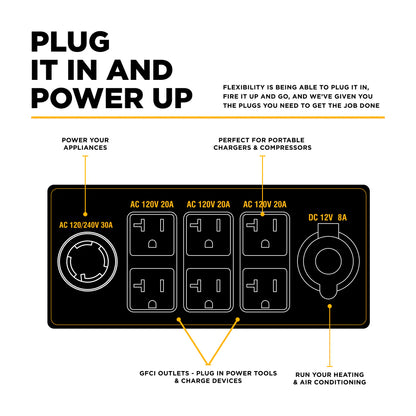 PLUG IT IN AND POWER UP

FLEXIBILITY IS BEING ABLE TO PLUG IT IN, FIRE IT UP AND GO, AND WE'VE GIVEN YOU THE PLUGS YOU NEED TO GET THE JOB DONE

POWER YOUR APPLIANCES

PERFECT FOR PORTABLE CHARGERS & COMPRESSORS

AC 120/240V 30A

AC 120V 20A

AC 120V 20A

AC 120V 20A

DC 12V 8A

GFCI OUTLETS - PLUG IN POWER TOOLS & CHARGE DEVICES

RUN YOUR HEATING & AIR CONDITIONING